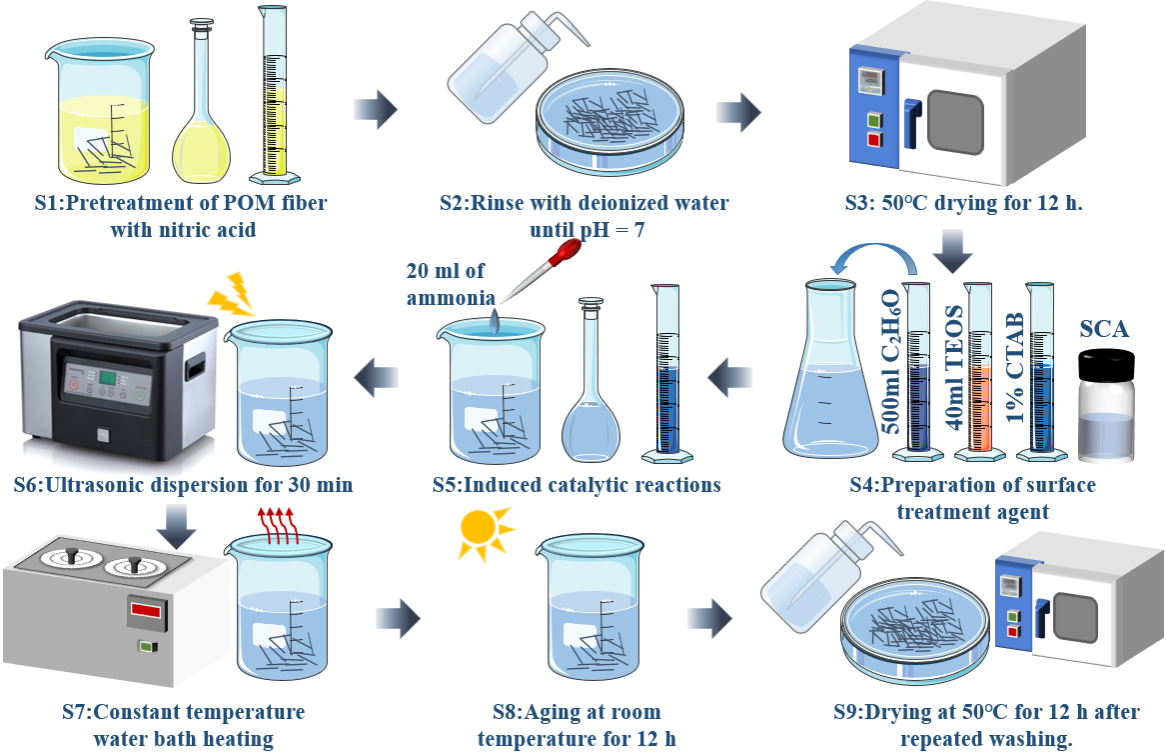 S1:Pretreatment of POM fiber with nitric acid

S2:Rinse with deionized water until pH = 7

S3: 50°C drying for 12 h.

20 ml of ammonia

500ml $C_2H_6O$

40ml TEOS

1% CTAB

SCA

S6:Ultrasonic dispersion for 30 min

S5:Induced catalytic reactions

S4:Preparation of surface treatment agent

S7:Constant temperature water bath heating

S8:Aging at room temperature for 12 h

S9:Drying at 50°C for 12 h after repeated washing.